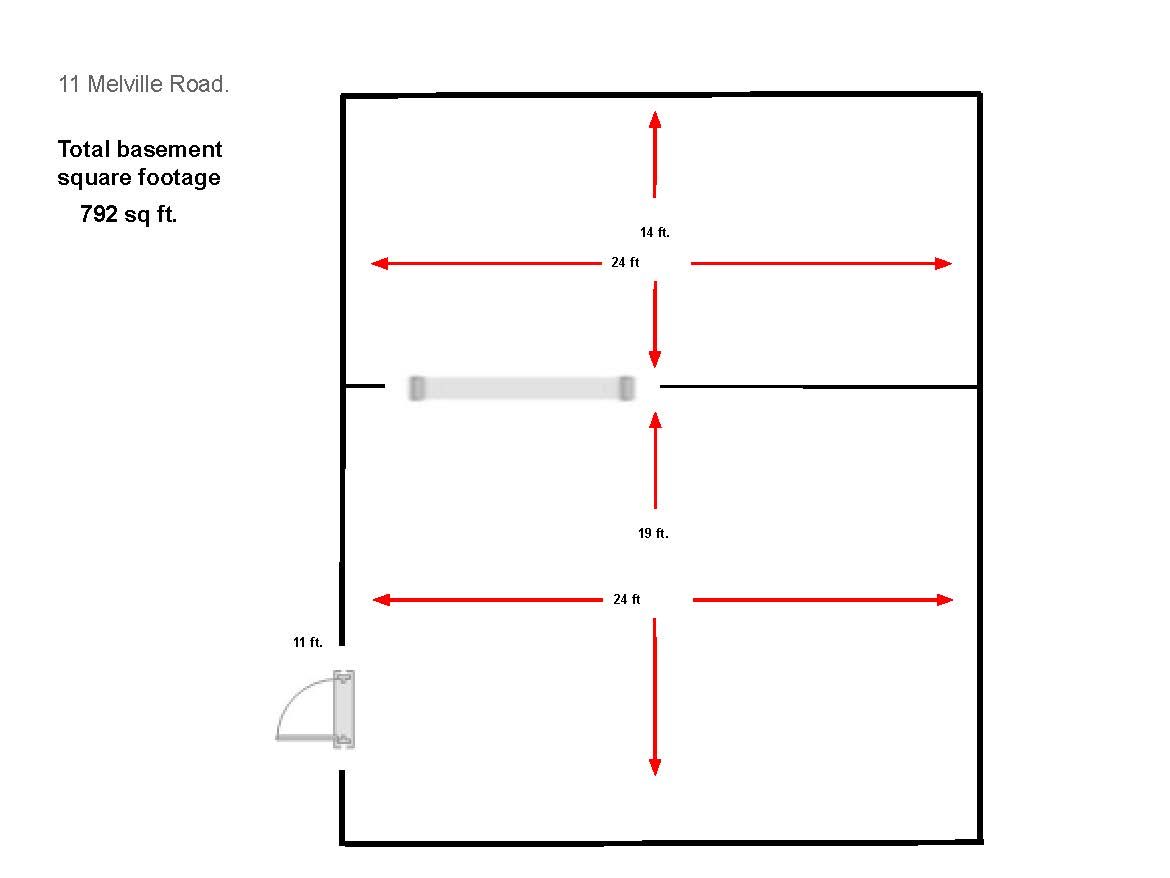 11 Melville Road.

Total basement square footage

792 sq ft.

14 ft.

24 ft

19 ft.

24 ft

11 ft.